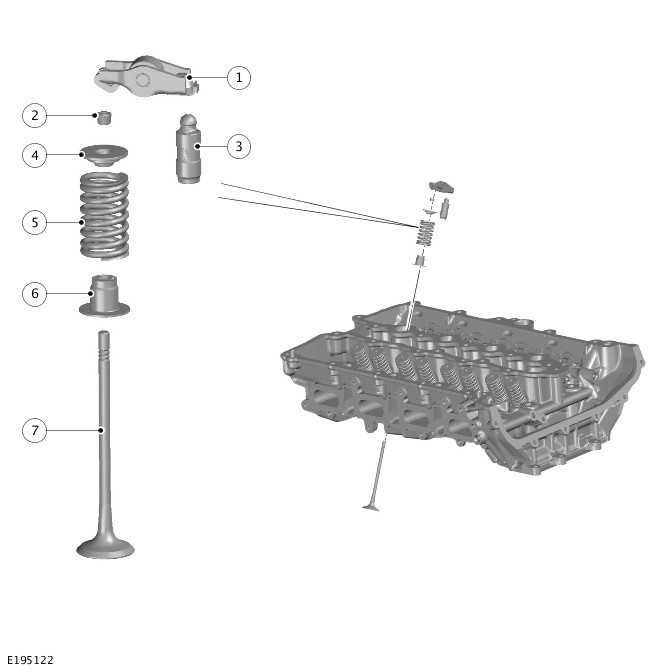 1
2
3
4
5
6
7
E195122